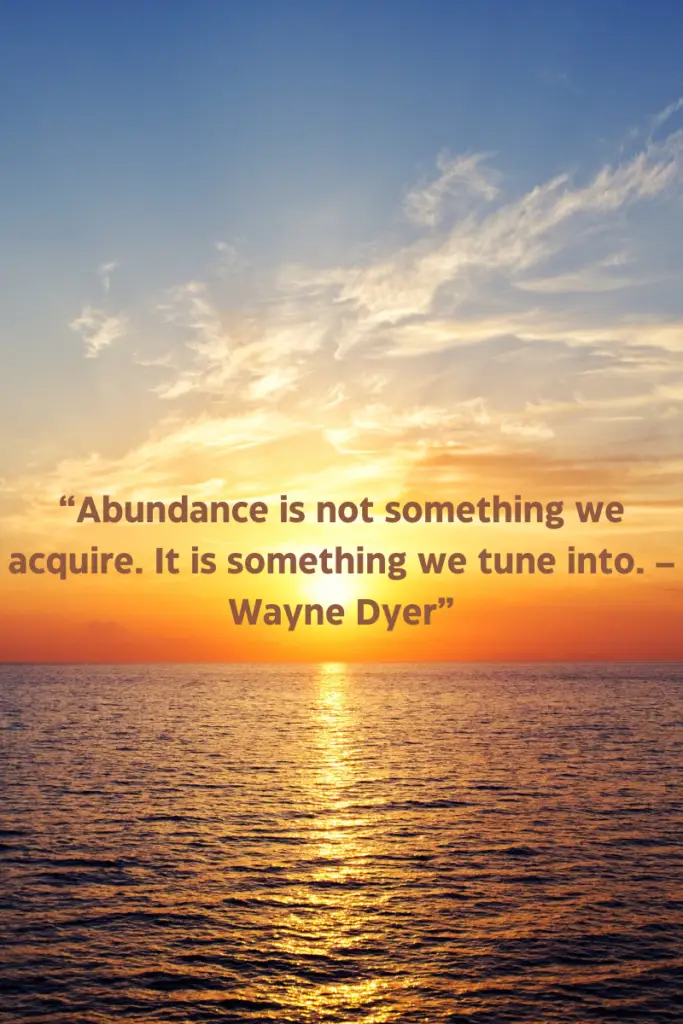 “Abundance is not something we acquire. It is something we tune into. – Wayne Dyer”