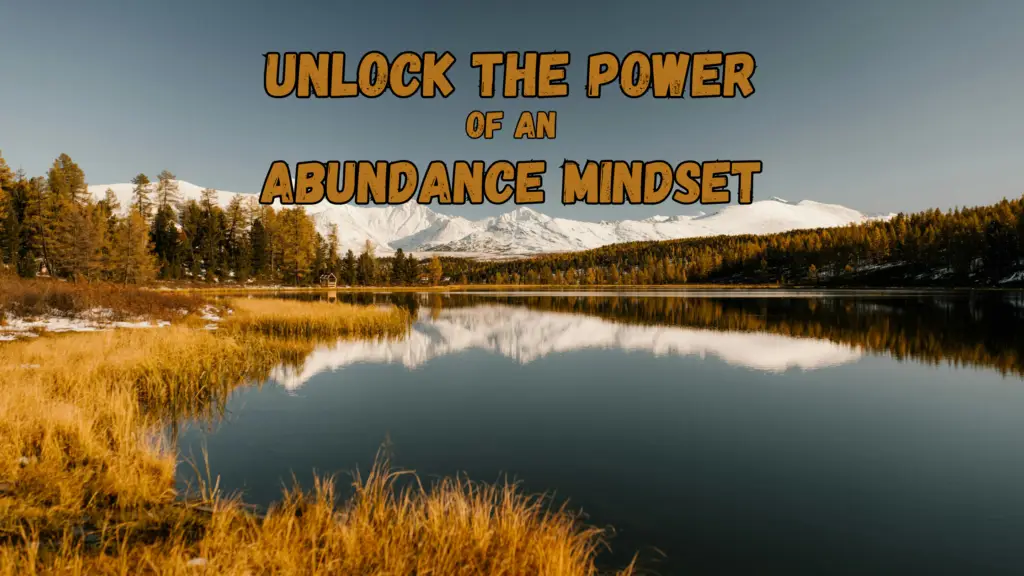 UNLOCK THE POWER
OF AN
ABUNDANCE MINDSET